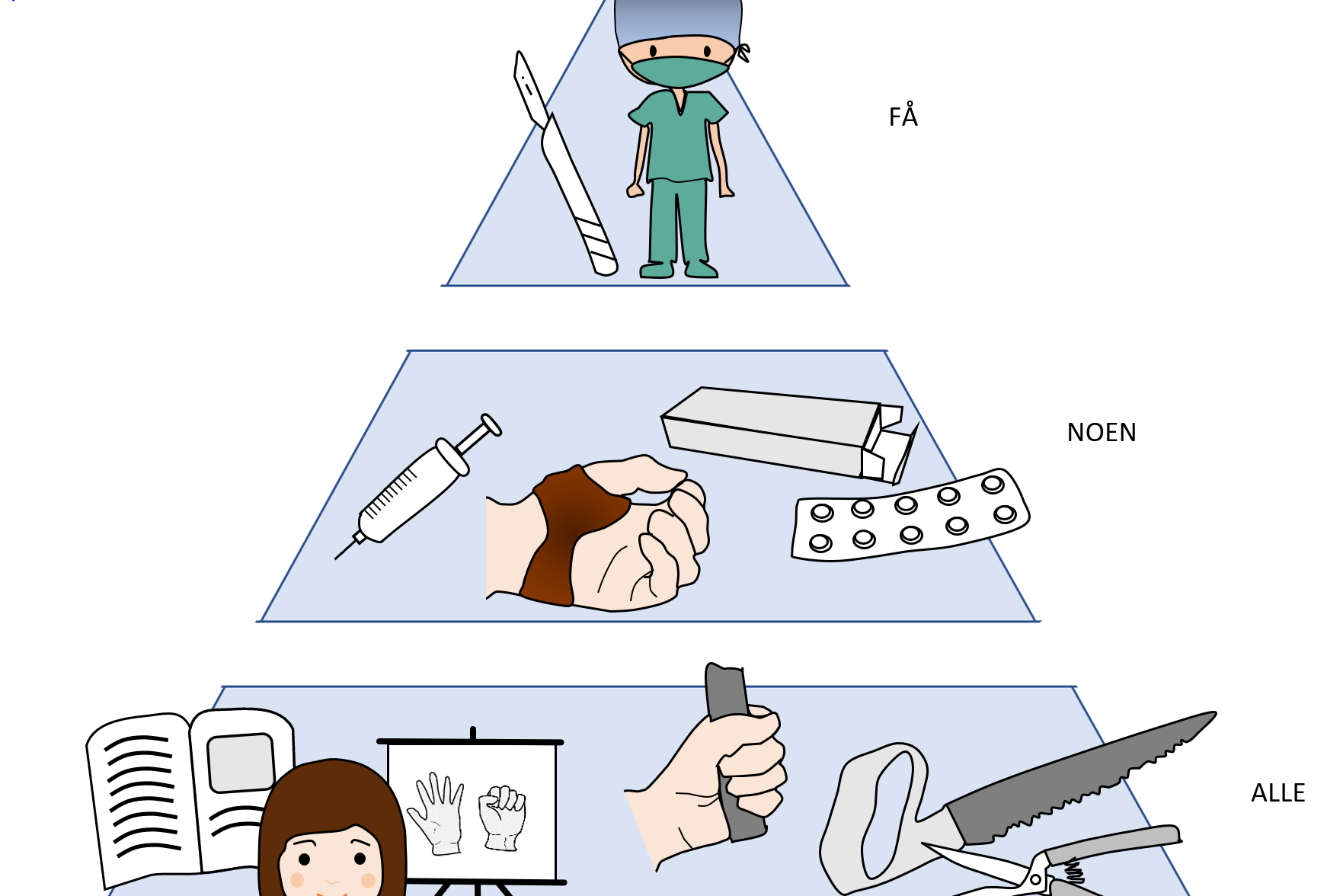 FÅ

NOEN

ALLE